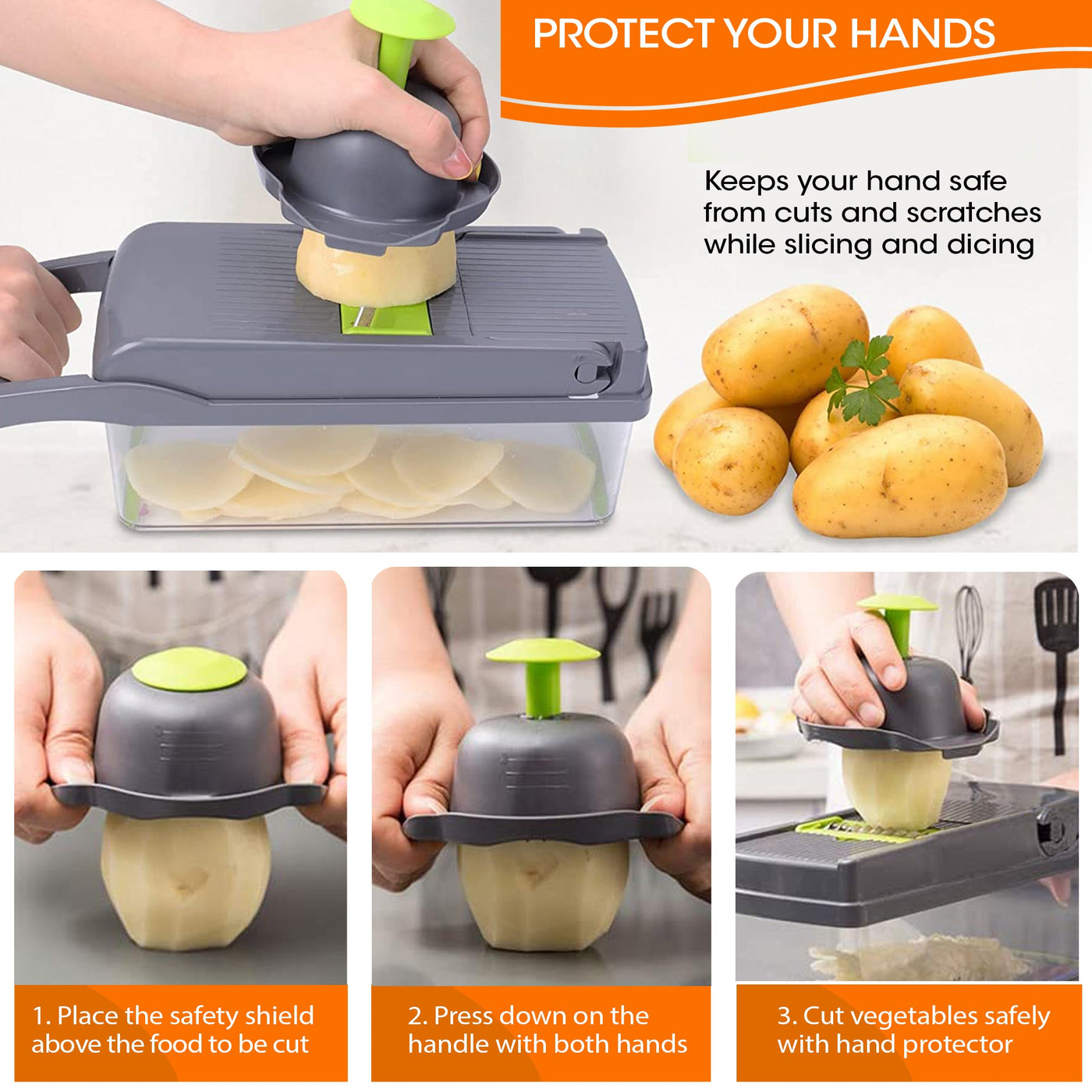 PROTECT YOUR HANDS

Keeps your hand safe from cuts and scratches while slicing and dicing

1. Place the safety shield above the food to be cut

2. Press down on the handle with both hands

3. Cut vegetables safely with hand protector