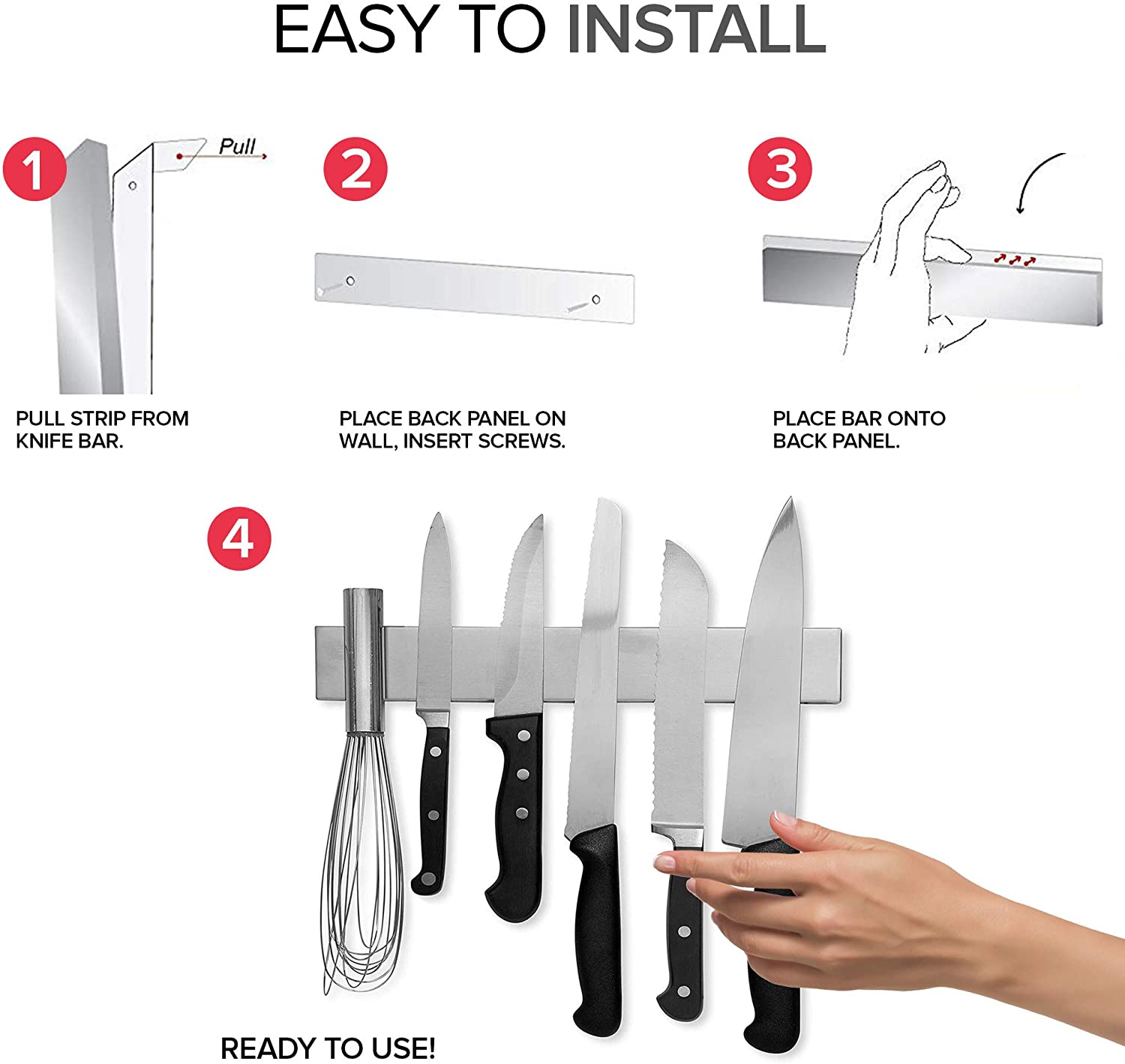 EASY TO INSTALL

1

Pull

PULL STRIP FROM KNIFE BAR.

2

PLACE BACK PANEL ON WALL, INSERT SCREWS.

3

PLACE BAR ONTO BACK PANEL.

4

READY TO USE!