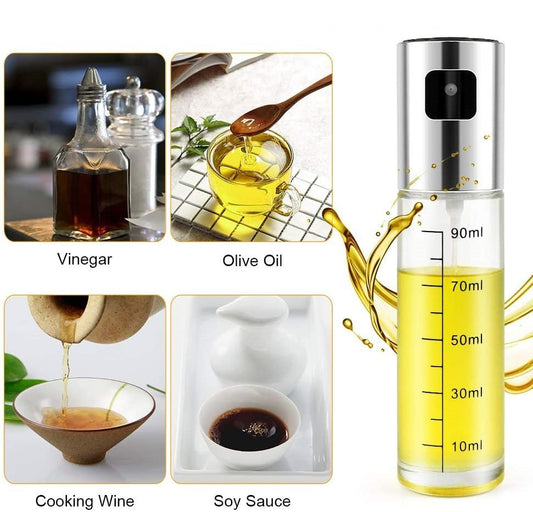 Vinegar

Olive Oil

Cooking Wine

Soy Sauce

90ml
70ml
50ml
30ml
10ml